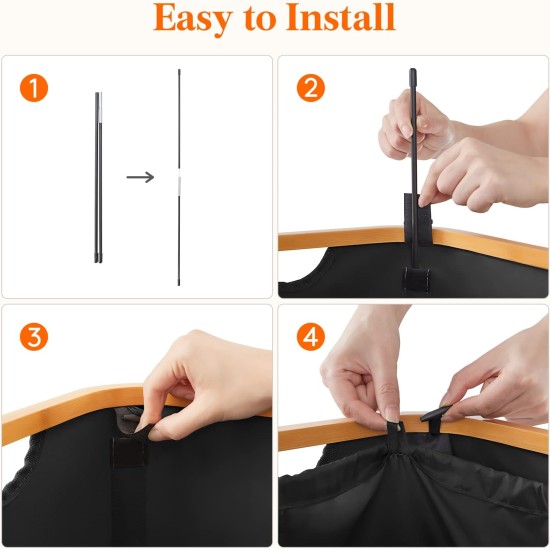 Easy to Install

1

2

3

4