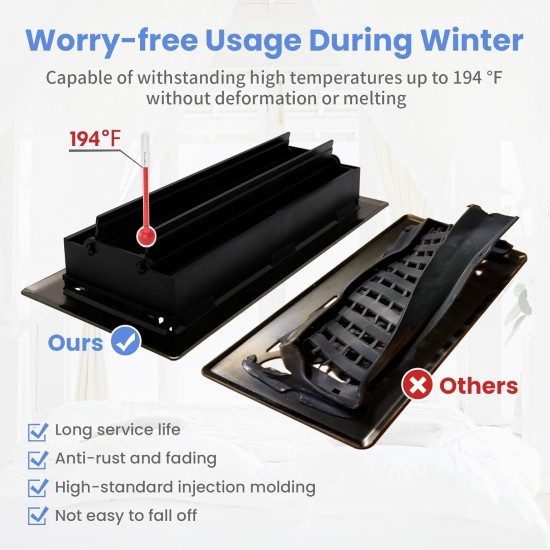 Worry-free Usage During Winter

Capable of withstanding high temperatures up to 194 °F without deformation or melting

194°F

Ours

Others

Long service life

Anti-rust and fading

High-standard injection molding

Not easy to fall off