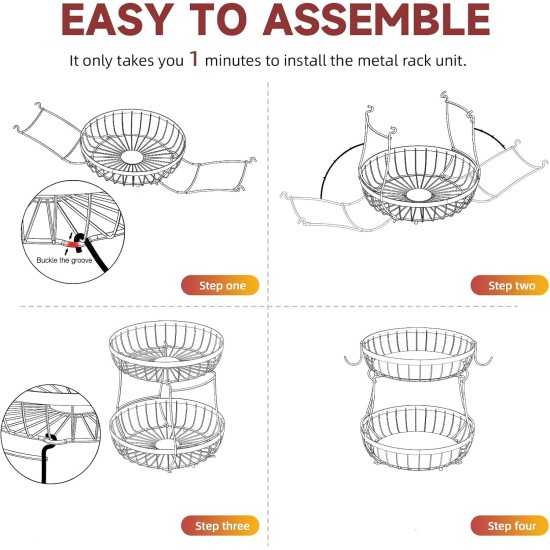 EASY TO ASSEMBLE

It only takes you 1 minutes to install the metal rack unit.

Buckle the groove

Step one

Step two

Step three

Step four