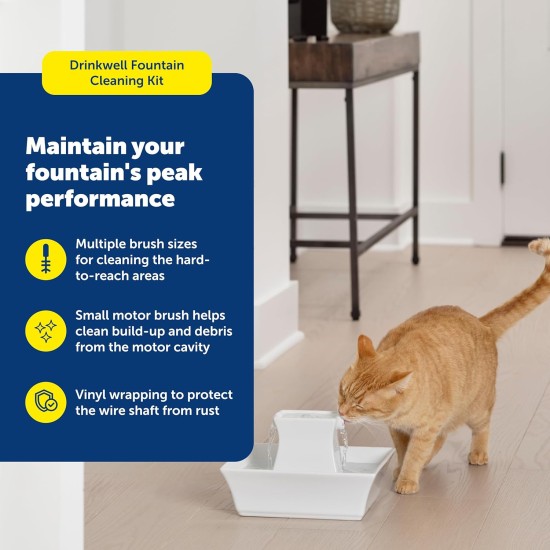 Drinkwell Fountain Cleaning Kit

Maintain your fountain's peak performance

Multiple brush sizes for cleaning the hard-to-reach areas

Small motor brush helps clean build-up and debris from the motor cavity

Vinyl wrapping to protect the wire shaft from rust